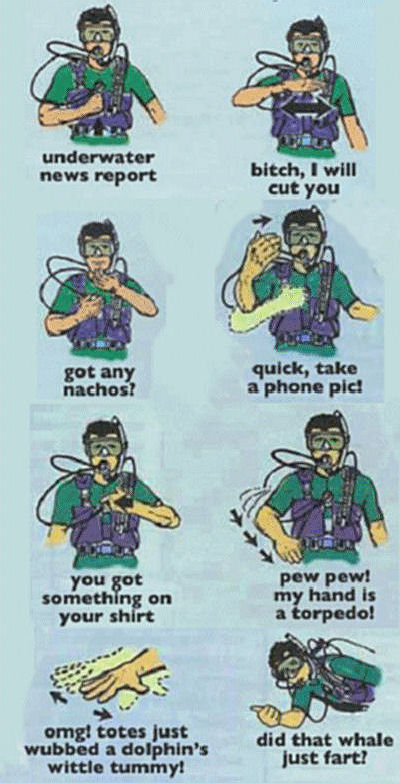 underwater news report

bitch, I will cut you

got any nachos?

quick, take a phone pic!

you got something on your shirt

pew pew! my hand is a torpedo!

omg! totes just wubbed a dolphin's wittle tummy!

did that whale just fart?